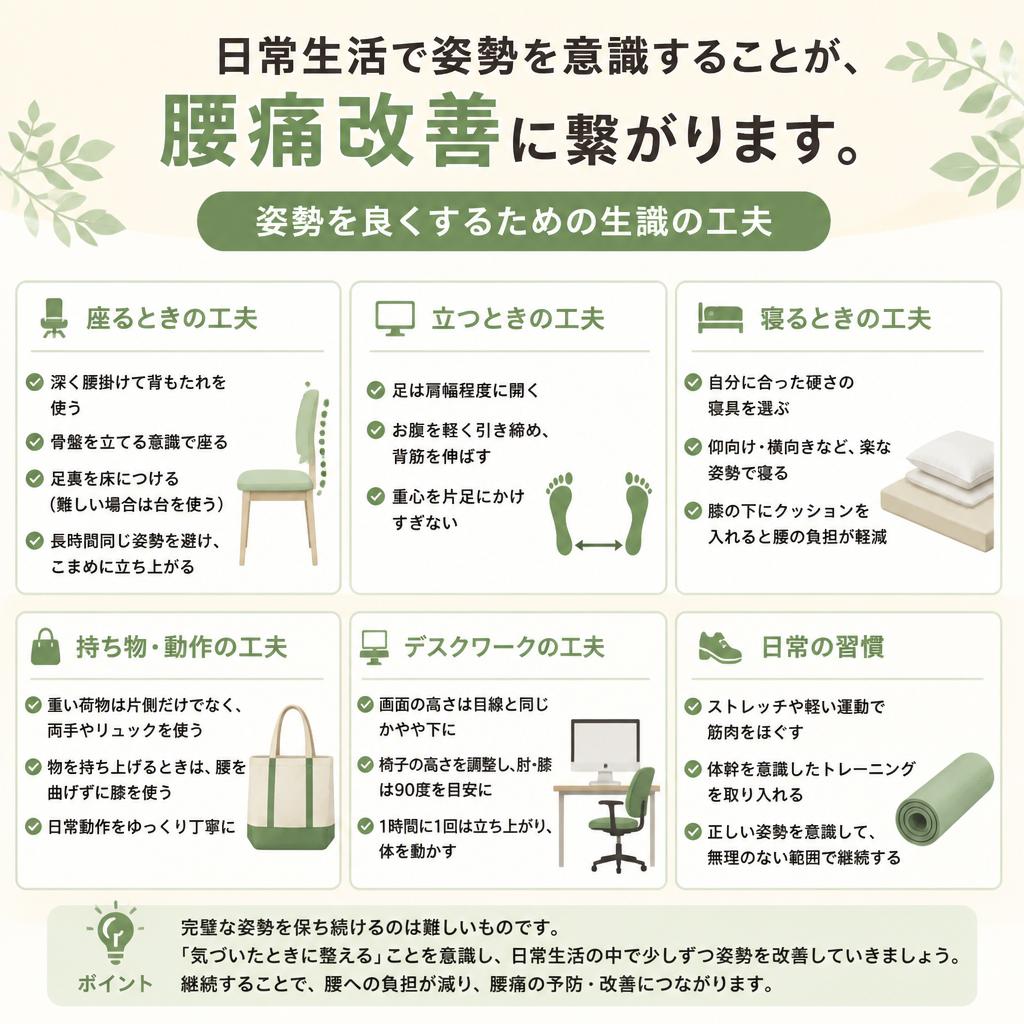 日常生活で姿勢を意識することが、
腰痛改善に繋がります。

姿勢を良くするための生識の工夫

座るときの工夫
深く腰掛けて背もたれを使う
骨盤を立てる意識で座る
足裏を床につける（難しい場合は台を使う）
長時間同じ姿勢を避け、こまめに立ち上がる

立つときの工夫
足は肩幅程度に開く
お腹を軽く引き締め、背筋を伸ばす
重心を片足にかけすぎない

寝るときの工夫
自分に合った硬さの寝具を選ぶ
仰向け・横向きなど、楽な姿勢で寝る
膝の下にクッションを入れると腰の負担が軽減

持ち物・動作の工夫
重い荷物は片側だけでなく、両手やリュックを使う
物を持ち上げるときは、腰を曲げずに膝を使う
日常動作をゆっくり丁寧に

デスクワークの工夫
画面の高さは目線と同じかやや下に
椅子の高さを調整し、肘・膝は90度を目安に
1時間に1回は立ち上がり、体を動かす

日常の習慣
ストレッチや軽い運動で筋肉をほぐす
体幹を意識したトレーニングを取り入れる
正しい姿勢を意識して、無理のない範囲で継続する

ポイント
完璧な姿勢を保ち続けるのは難しいものです。
「気づいたときに整える」ことを意識し、日常生活の中で少しずつ姿勢を改善していきましょう。
継続することで、腰への負担が減り、腰痛の予防・改善につながります。